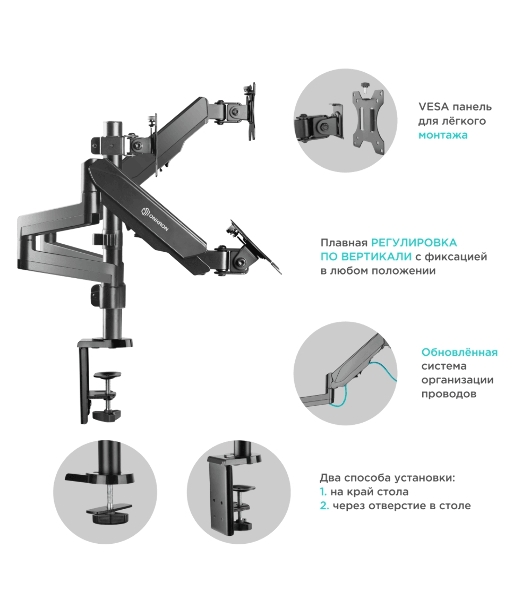 ONKRON

VESA панель для лёгкого монтажа

Плавная РЕГУЛИРОВКА ПО ВЕРТИКАЛИ с фиксацией в любом положении

Обновлённая система организации проводов

Два способа установки:
1. на край стола
2. через отверстие в столе