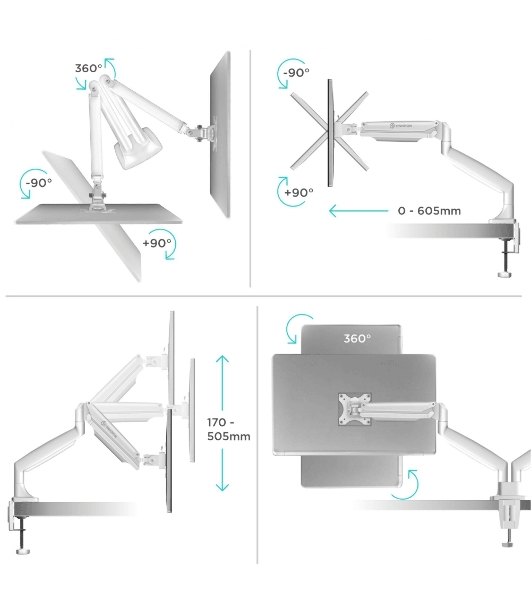 360°

-90°

+90°

-90°

+90°

0 - 605mm

170 - 505mm

360°