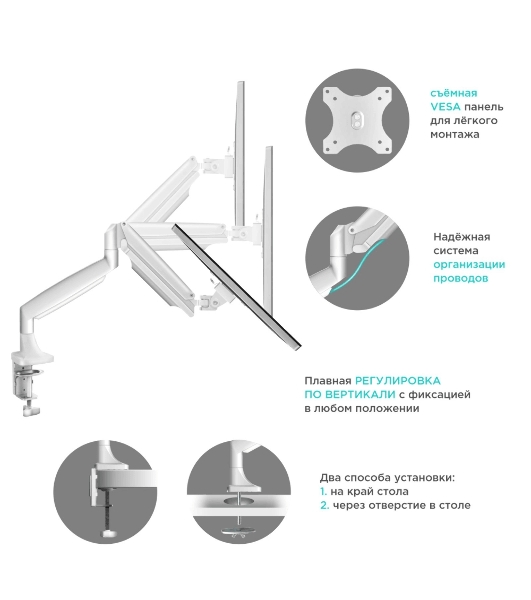 съёмная VESA панель для лёгкого монтажа

Надёжная система организации проводов

Плавная РЕГУЛИРОВКА ПО ВЕРТИКАЛИ с фиксацией в любом положении

Два способа установки:
1. на край стола
2. через отверстие в столе