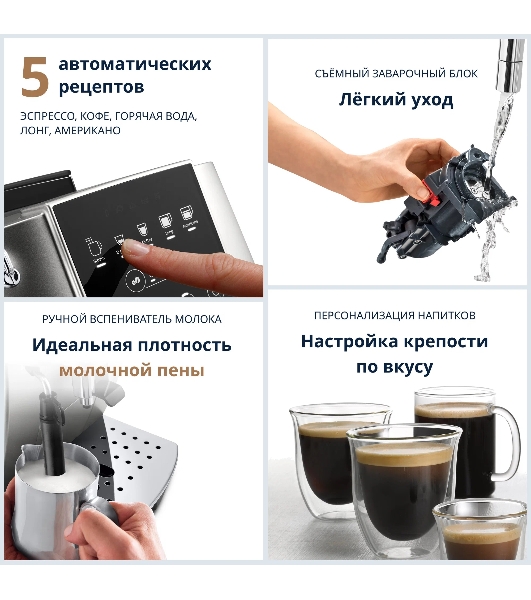 5 автоматических рецептов

ЭСПРЕССО, КОФЕ, ГОРЯЧАЯ ВОДА, ЛОНГ, АМЕРИКАНО

СЪЁМНЫЙ ЗАВАРОЧНЫЙ БЛОК

Лёгкий уход

РУЧНОЙ ВСПЕНИВАТЕЛЬ МОЛОКА

Идеальная плотность молочной пены

ПЕРСОНАЛИЗАЦИЯ НАПИТКОВ

Настройка крепости по вкусу